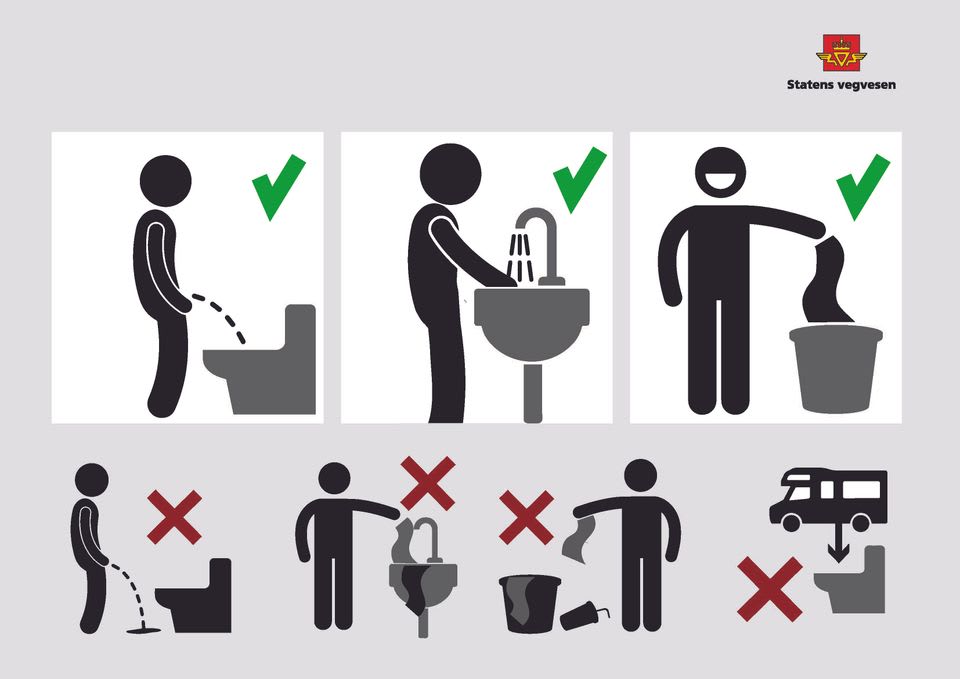 Statens vegvesen