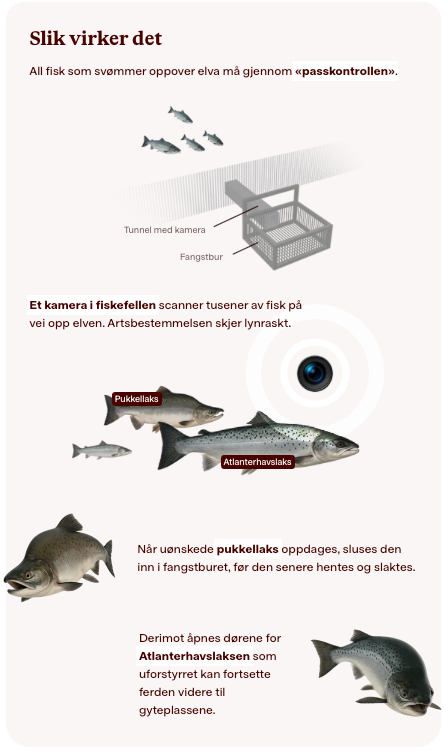 Slik virker det

All fisk som svømmer oppover elva må gjennom «passkontrollen».

Tunnel med kamera

Fangstbur

Et kamera i fiskefellen scanner tusener av fisk på vei opp elven. Artsbestemmelsen skjer lynraskt.

Pukkellaks

Atlanterhavslaks

Når uønskede pukkellaks oppdages, sluses den inn i fangstburet, før den senere hentes og slaktes.

Derimot åpnes dørene for Atlanterhavslaksen som uforstyrret kan fortsette ferden videre til gyteplassene.