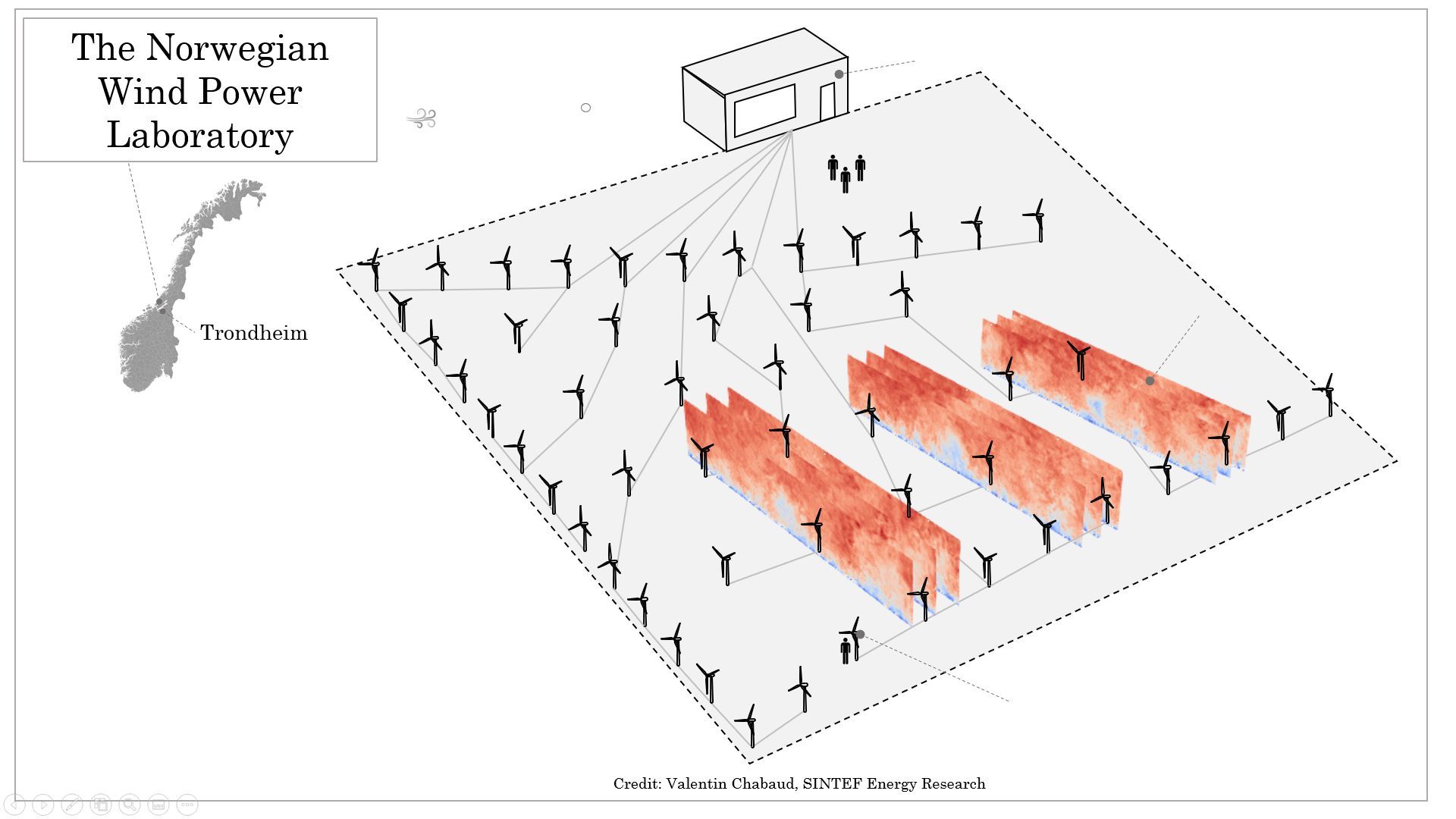 The Norwegian Wind Power Laboratory

Trondheim

Credit: Valentin Chabaud, SINTEF Energy Research